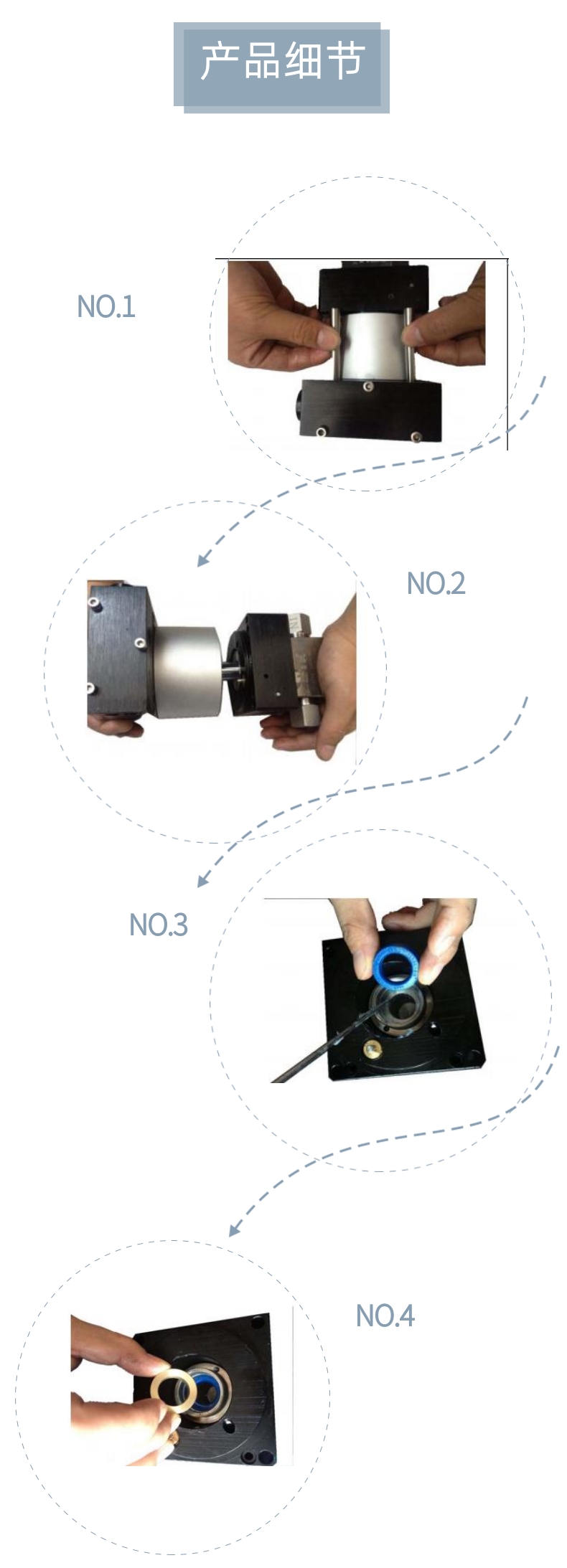 产品细节

NO.1

NO.2

NO.3

NO.4