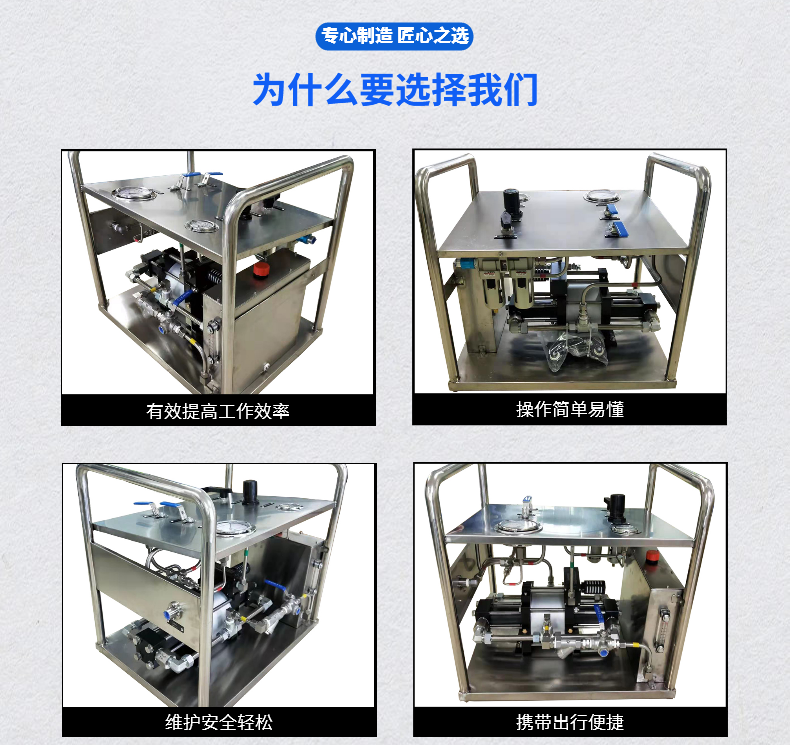 专心制造 匠心之选

为什么要选择我们

有效提高工作效率

操作简单易懂

维护安全轻松

携带出行便捷