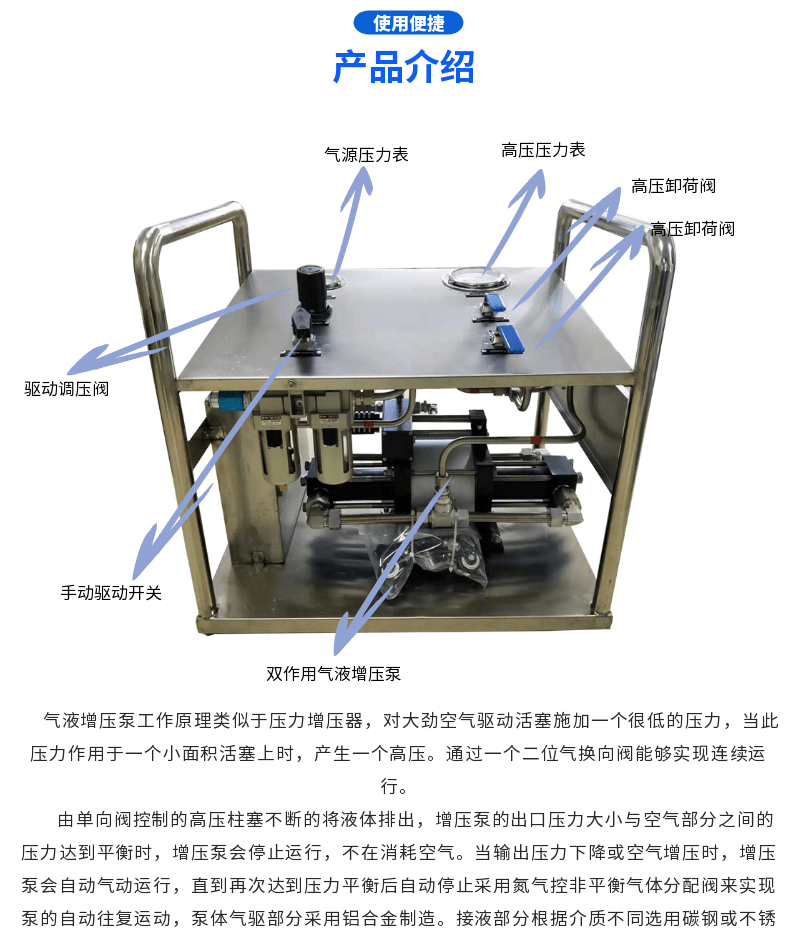 使用便捷

产品介绍

气源压力表

高压压力表

高压卸荷阀

高压卸荷阀

驱动调压阀

手动驱动开关

双作用气液增压泵

气液增压泵工作原理类似于压力增压器，对大劲空气驱动活塞施加一个很低的压力，当此压力作用于一个小面积活塞上时，产生一个高压。通过一个二位气换向阀能够实现连续运行。

由单向阀控制的高压柱塞不断的将液体排出，增压泵的出口压力大小与空气部分之间的压力达到平衡时，增压泵会停止运行，不在消耗空气。当输出压力下降或空气增压时，增压泵会自动气动运行，直到再次达到压力平衡后自动停止采用氮气控非平衡气体分配阀来实现泵的自动往复运动，泵体气驱部分采用铝合金制造。接液部分根据介质不同选用碳钢或不锈